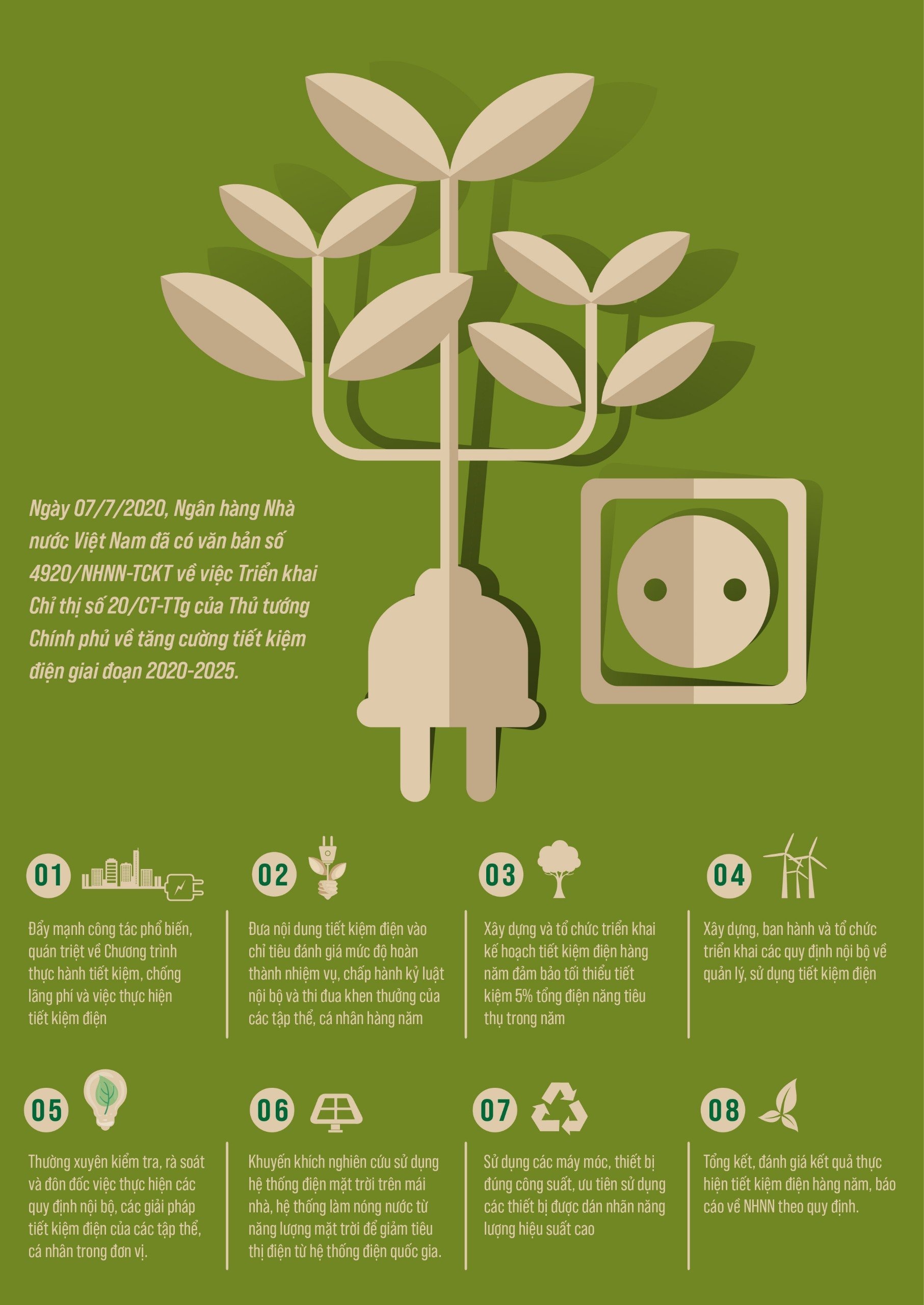 Ngày 07/7/2020, Ngân hàng Nhà nước Việt Nam đã có văn bản số 4920/NHNN-TCKT về việc Triển khai Chỉ thị số 20/CT-TTg của Thủ tướng Chính phủ về tăng cường tiết kiệm điện giai đoạn 2020-2025.

01

Đẩy mạnh công tác phổ biến, quán triệt về Chương trình thực hành tiết kiệm, chống lãng phí và việc thực hiện tiết kiệm điện

02

Đưa nội dung tiết kiệm điện vào chỉ tiêu đánh giá mức độ hoàn thành nhiệm vụ, chấp hành kỷ luật nội bộ và thi đua khen thưởng của các tập thể, cá nhân hàng năm

03

Xây dựng và tổ chức triển khai kế hoạch tiết kiệm điện hàng năm đảm bảo tối thiểu tiết kiệm 5% tổng điện năng tiêu thụ trong năm

04

Xây dựng, ban hành và tổ chức triển khai các quy định nội bộ về quản lý, sử dụng tiết kiệm điện

05

Thường xuyên kiểm tra, rà soát và đôn đốc việc thực hiện các quy định nội bộ, các giải pháp tiết kiệm điện của các tập thể, cá nhân trong đơn vị.

06

Khuyến khích nghiên cứu sử dụng hệ thống điện mặt trời trên mái nhà, hệ thống làm nóng nước từ năng lượng mặt trời để giảm tiêu thị điện từ hệ thống điện quốc gia.

07

Sử dụng các máy móc, thiết bị đúng công suất, ưu tiên sử dụng các thiết bị được dán nhãn năng lượng hiệu suất cao

08

Tổng kết, đánh giá kết quả thực hiện tiết kiệm điện hàng năm, báo cáo về NHNN theo quy định.