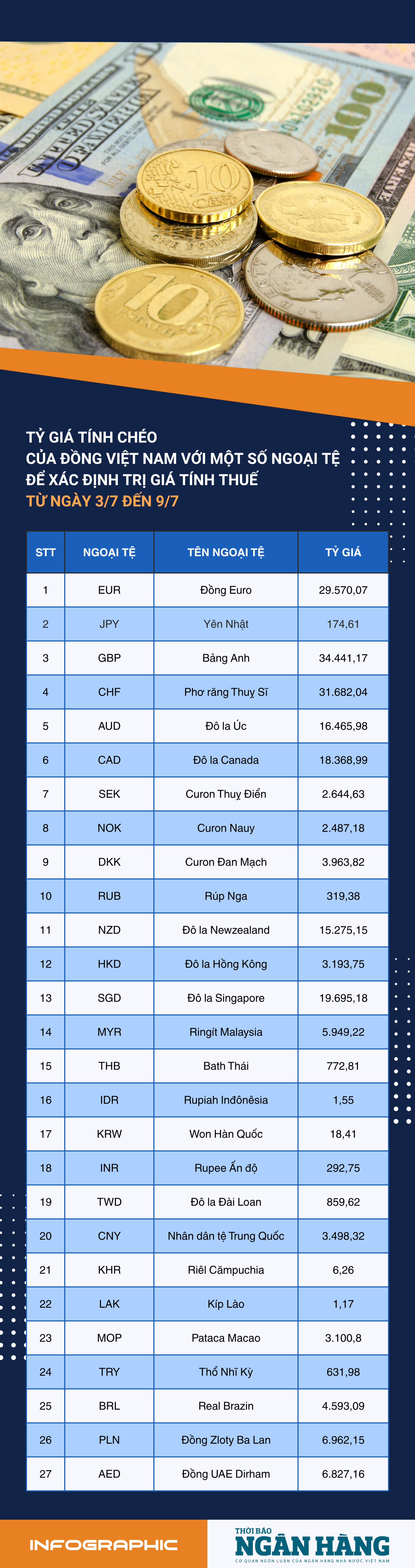 TỶ GIÁ TÍNH CHÉO
CỦA ĐỒNG VIỆT NAM VỚI MỘT SỐ NGOẠI TỆ
ĐỂ XÁC ĐỊNH TRỊ GIÁ TÍNH THUẾ
TỪ NGÀY 3/7 ĐẾN 9/7

| STT | NGOẠI TỆ | TÊN NGOẠI TỆ | TỶ GIÁ |
|---|---|---|---|
| 1 | EUR | Đồng Euro | 29.570,07 |
| 2 | JPY | Yên Nhật | 174,61 |
| 3 | GBP | Bảng Anh | 34.441,17 |
| 4 | CHF | Phơ răng Thuỵ Sĩ | 31.682,04 |
| 5 | AUD | Đô la Úc | 16.465,98 |
| 6 | CAD | Đô la Canada | 18.368,99 |
| 7 | SEK | Curon Thuỵ Điển | 2.644,63 |
| 8 | NOK | Curon Nauy | 2.487,18 |
| 9 | DKK | Curon Đan Mạch | 3.963,82 |
| 10 | RUB | Rúp Nga | 319,38 |
| 11 | NZD | Đô la Newzealand | 15.275,15 |
| 12 | HKD | Đô la Hồng Kông | 3.193,75 |
| 13 | SGD | Đô la Singapore | 19.695,18 |
| 14 | MYR | Ringít Malaysia | 5.949,22 |
| 15 | THB | Bath Thái | 772,81 |
| 16 | IDR | Rupiah Inđônêsia | 1,55 |
| 17 | KRW | Won Hàn Quốc | 18,41 |
| 18 | INR | Rupee Ấn độ | 292,75 |
| 19 | TWD | Đô la Đài Loan | 859,62 |
| 20 | CNY | Nhân dân tệ Trung Quốc | 3.498,32 |
| 21 | KHR | Riêl Cămpuchia | 6,26 |
| 22 | LAK | Kíp Lào | 1,17 |
| 23 | MOP | Pataca Macao | 3.100,8 |
| 24 | TRY | Thổ Nhĩ Kỳ | 631,98 |
| 25 | BRL | Real Brazin | 4.593,09 |
| 26 | PLN | Đồng Zloty Ba Lan | 6.962,15 |
| 27 | AED | Đồng UAE Dirham | 6.827,16 |

INFOGRAPHIC
THỜI BÁO NGÂN HÀNG
CƠ QUAN NGÔN LUẬN CỦA NGÂN HÀNG NHÀ NƯỚC VIỆT NAM