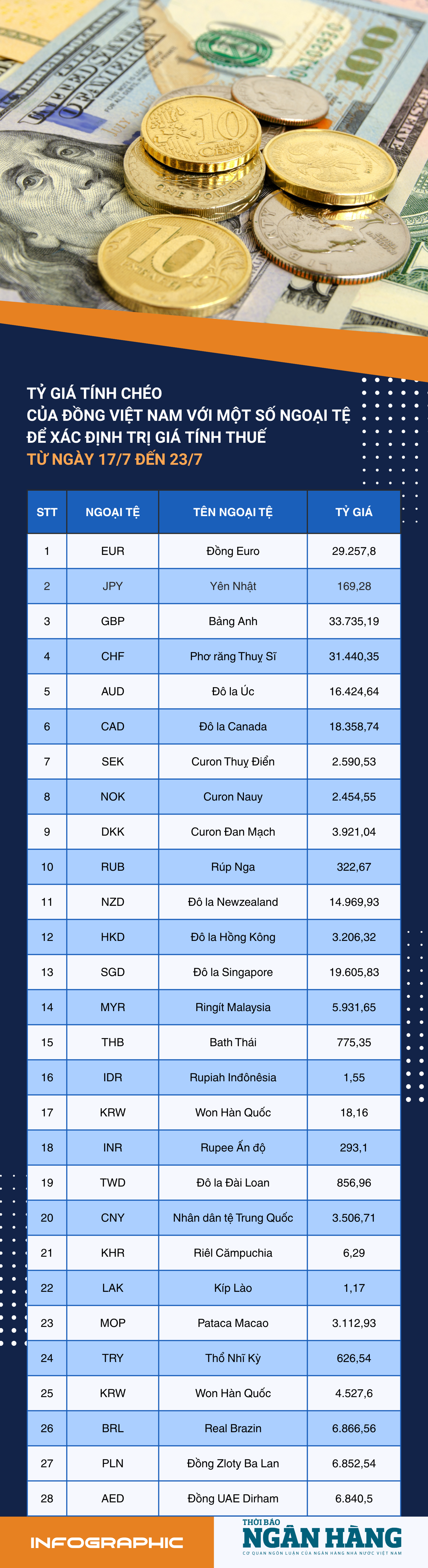 TỶ GIÁ TÍNH CHÉO
CỦA ĐỒNG VIỆT NAM VỚI MỘT SỐ NGOẠI TỆ
ĐỂ XÁC ĐỊNH TRỊ GIÁ TÍNH THUẾ
TỪ NGÀY 17/7 ĐẾN 23/7

| STT | NGOẠI TỆ | TÊN NGOẠI TỆ | TỶ GIÁ |
|---|---|---|---|
| 1 | EUR | Đồng Euro | 29.257,8 |
| 2 | JPY | Yên Nhật | 169,28 |
| 3 | GBP | Bảng Anh | 33.735,19 |
| 4 | CHF | Phơ răng Thuỵ Sĩ | 31.440,35 |
| 5 | AUD | Đô la Úc | 16.424,64 |
| 6 | CAD | Đô la Canada | 18.358,74 |
| 7 | SEK | Curon Thuỵ Điển | 2.590,53 |
| 8 | NOK | Curon Nauy | 2.454,55 |
| 9 | DKK | Curon Đan Mạch | 3.921,04 |
| 10 | RUB | Rúp Nga | 322,67 |
| 11 | NZD | Đô la Newzealand | 14.969,93 |
| 12 | HKD | Đô la Hồng Kông | 3.206,32 |
| 13 | SGD | Đô la Singapore | 19.605,83 |
| 14 | MYR | Ringít Malaysia | 5.931,65 |
| 15 | THB | Bath Thái | 775,35 |
| 16 | IDR | Rupiah Inđônêsia | 1,55 |
| 17 | KRW | Won Hàn Quốc | 18,16 |
| 18 | INR | Rupee Ấn độ | 293,1 |
| 19 | TWD | Đô la Đài Loan | 856,96 |
| 20 | CNY | Nhân dân tệ Trung Quốc | 3.506,71 |
| 21 | KHR | Riêl Cămpuchia | 6,29 |
| 22 | LAK | Kíp Lào | 1,17 |
| 23 | MOP | Pataca Macao | 3.112,93 |
| 24 | TRY | Thổ Nhĩ Kỳ | 626,54 |
| 25 | KRW | Won Hàn Quốc | 4.527,6 |
| 26 | BRL | Real Brazin | 6.866,56 |
| 27 | PLN | Đồng Zloty Ba Lan | 6.852,54 |
| 28 | AED | Đồng UAE Dirham | 6.840,5 |

INFOGRAPHIC
THỜI BÁO NGÂN HÀNG
CƠ QUAN NGÔN LUẬN CỦA NGÂN HÀNG NHÀ NƯỚC VIỆT NAM