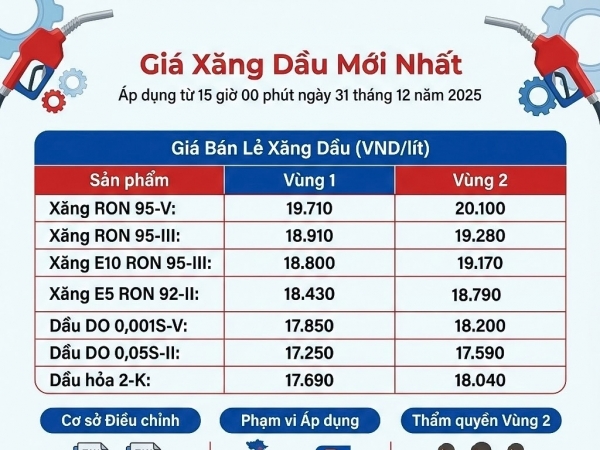 Giá Xăng Dầu Mới Nhất

Áp dụng từ 15 giờ 00 phút ngày 31 tháng 12 năm 2025

Giá Bán Lẻ Xăng Dầu (VND/lít)

| Sản phẩm | Vùng 1 | Vùng 2 |
|---|---|---|
| Xăng RON 95-V: | 19.710 | 20.100 |
| Xăng RON 95-III: | 18.910 | 19.280 |
| Xăng E10 RON 95-III: | 18.800 | 19.170 |
| Xăng E5 RON 92-II: | 18.430 | 18.790 |
| Dầu DO 0,001S-V: | 17.850 | 18.200 |
| Dầu DO 0,05S-II: | 17.250 | 17.590 |
| Dầu hỏa 2-K: | 17.690 | 18.040 |

Cơ sở Điều chỉnh

Phạm vi Áp dụng

Thẩm quyền Vùng 2