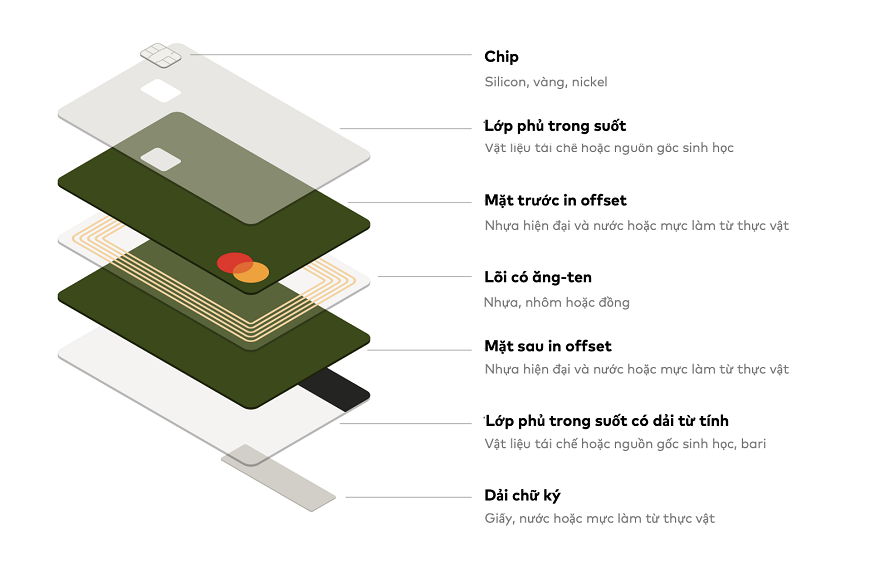 Chip
Silicon, vàng, nickel

Lớp phủ trong suốt
Vật liệu tái chế hoặc nguồn gốc sinh học

Mặt trước in offset
Nhựa hiện đại và nước hoặc mực làm từ thực vật

Lõi có ăng-ten
Nhựa, nhôm hoặc đồng

Mặt sau in offset
Nhựa hiện đại và nước hoặc mực làm từ thực vật

Lớp phủ trong suốt có dải từ tính
Vật liệu tái chế hoặc nguồn gốc sinh học, bari

Dải chữ ký
Giấy, nước hoặc mực làm từ thực vật