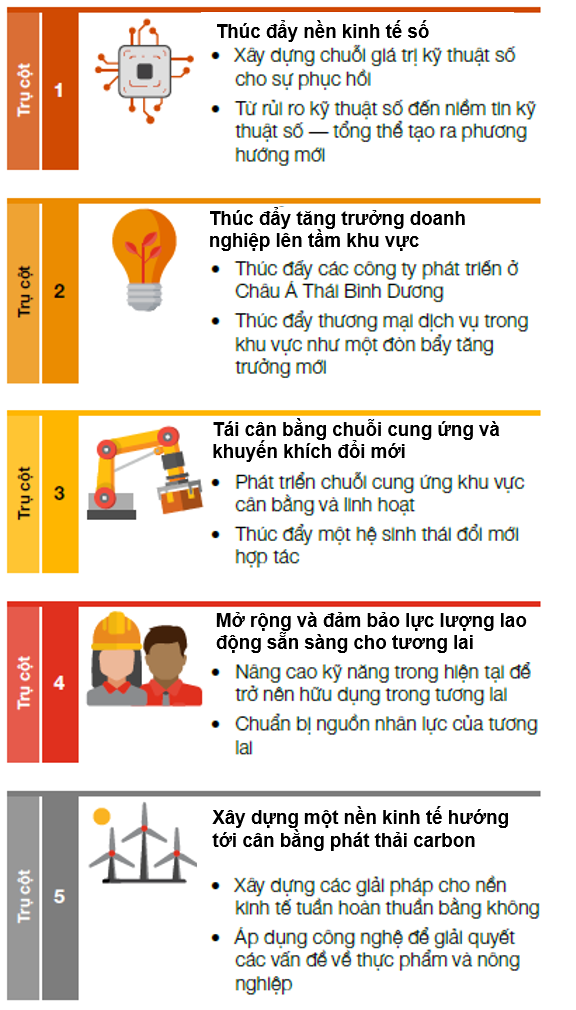 Trụ cột
1

Thúc đẩy nền kinh tế số
• Xây dựng chuỗi giá trị kỹ thuật số cho sự phục hồi
• Từ rủi ro kỹ thuật số đến niềm tin kỹ thuật số — tổng thể tạo ra phương hướng mới

Trụ cột
2

Thúc đẩy tăng trưởng doanh nghiệp lên tầm khu vực
• Thúc đẩy các công ty phát triển ở Châu Á Thái Bình Dương
• Thúc đẩy thương mại dịch vụ trong khu vực như một đòn bẩy tăng trưởng mới

Trụ cột
3

Tái cân bằng chuỗi cung ứng và khuyến khích đổi mới
• Phát triển chuỗi cung ứng khu vực cân bằng và linh hoạt
• Thúc đẩy một hệ sinh thái đổi mới hợp tác

Trụ cột
4

Mở rộng và đảm bảo lực lượng lao động sẵn sàng cho tương lai
• Nâng cao kỹ năng trong hiện tại để trở nên hữu dụng trong tương lai
• Chuẩn bị nguồn nhân lực của tương lai

Trụ cột
5

Xây dựng một nền kinh tế hướng tới cân bằng phát thải carbon
• Xây dựng các giải pháp cho nền kinh tế tuần hoàn thuần bằng không
• Áp dụng công nghệ để giải quyết các vấn đề về thực phẩm và nông nghiệp