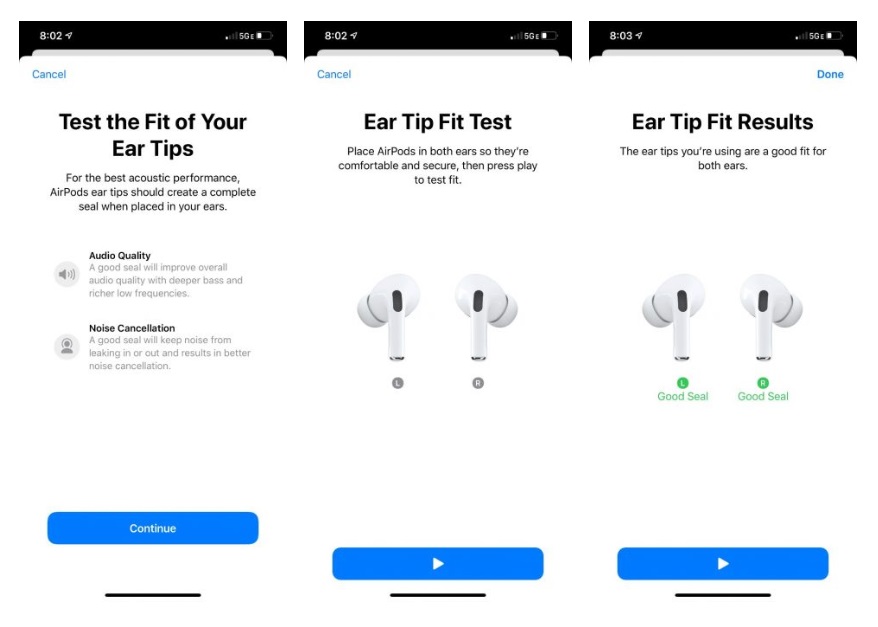 8:02

5GE

Cancel

Test the Fit of Your Ear Tips

For the best acoustic performance, AirPods ear tips should create a complete seal when placed in your ears.

Audio Quality
A good seal will improve overall audio quality with deeper bass and richer low frequencies.

Noise Cancellation
A good seal will keep noise from leaking in or out and results in better noise cancellation.

Continue

8:02

5GE

Cancel

Ear Tip Fit Test

Place AirPods in both ears so they're comfortable and secure, then press play to test fit.

L R

8:03

5GE

Done

Ear Tip Fit Results

The ear tips you're using are a good fit for both ears.

L
Good Seal

R
Good Seal