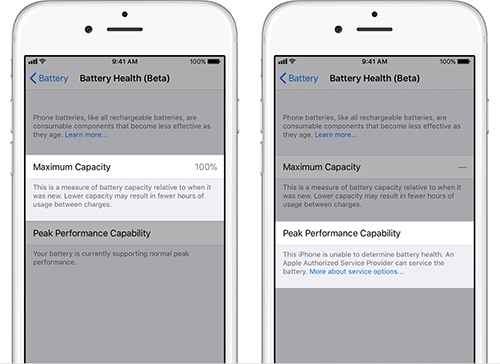 9:41 AM
100%

Battery
Battery Health (Beta)

Phone batteries, like all rechargeable batteries, are consumable components that become less effective as they age. Learn more...

Maximum Capacity
100%

This is a measure of battery capacity relative to when it was new. Lower capacity may result in fewer hours of usage between charges.

Peak Performance Capability

Your battery is currently supporting normal peak performance.

9:41 AM
100%

Battery
Battery Health (Beta)

Phone batteries, like all rechargeable batteries, are consumable components that become less effective as they age. Learn more...

Maximum Capacity
—

This is a measure of battery capacity relative to when it was new. Lower capacity may result in fewer hours of usage between charges.

Peak Performance Capability

This iPhone is unable to determine battery health. An Apple Authorized Service Provider can service the battery. More about service options...