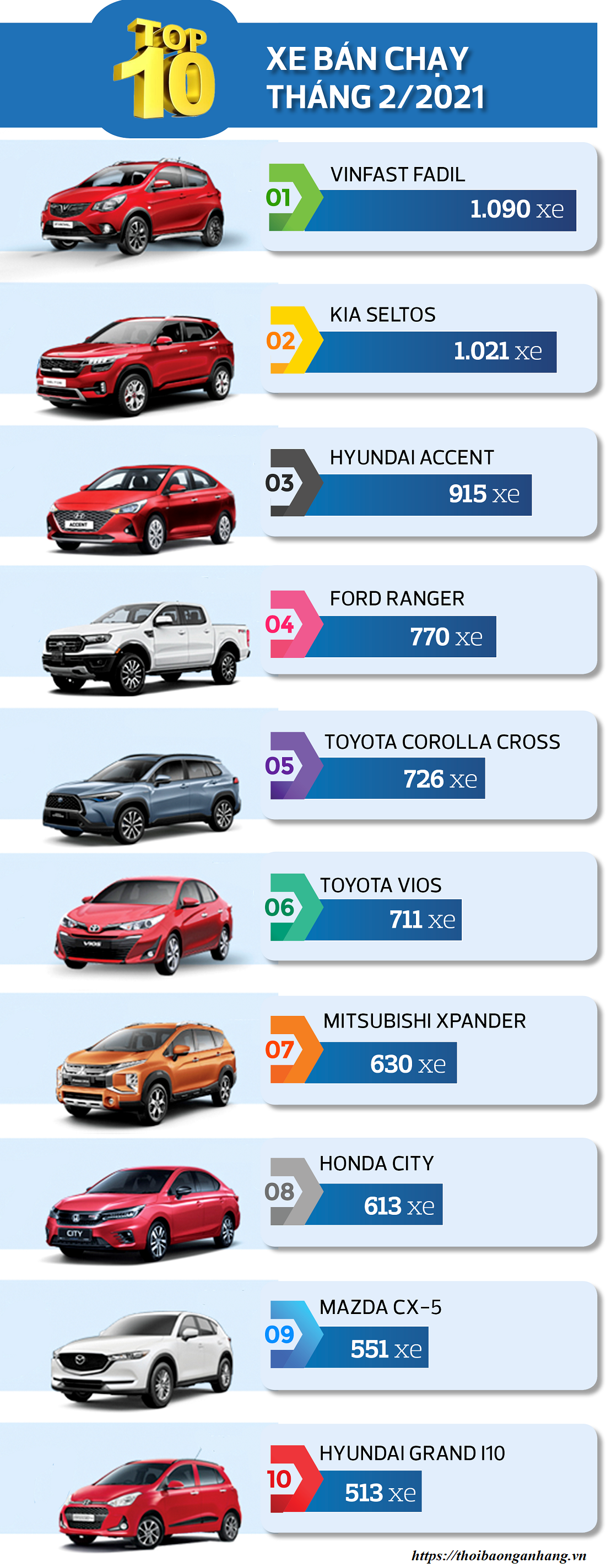 TOP 10

XE BÁN CHẠY THÁNG 2/2021

01 VINFAST FADIL
1.090 xe

02 KIA SELTOS
1.021 xe

03 HYUNDAI ACCENT
915 xe

04 FORD RANGER
770 xe

05 TOYOTA COROLLA CROSS
726 xe

06 TOYOTA VIOS
711 xe

07 MITSUBISHI XPANDER
630 xe

08 HONDA CITY
613 xe

09 MAZDA CX-5
551 xe

10 HYUNDAI GRAND I10
513 xe

https://thoibaonganhang.vn