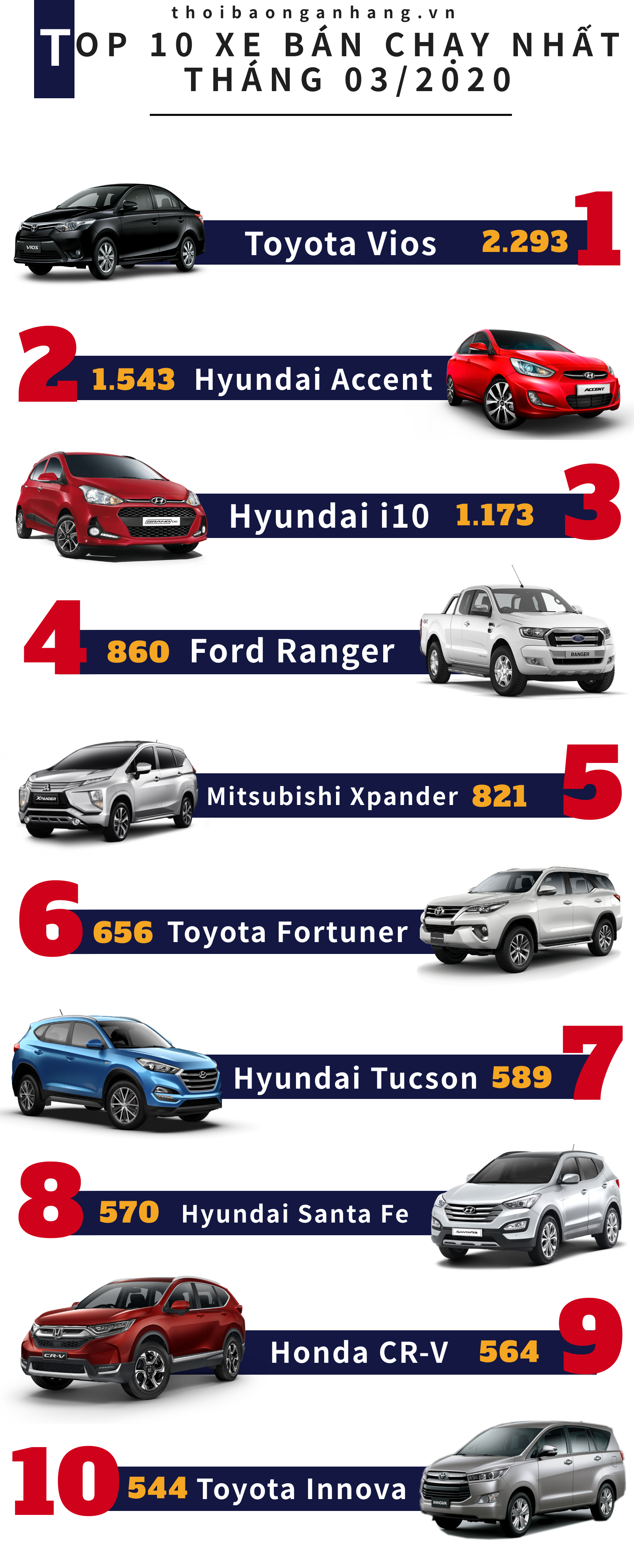 thoibaonganhang.vn

TOP 10 XE BÁN CHẠY NHẤT THÁNG 03/2020

Toyota Vios 2.293 1

2 1.543 Hyundai Accent

Hyundai i10 1.173 3

4 860 Ford Ranger

Mitsubishi Xpander 821 5

6 656 Toyota Fortuner

Hyundai Tucson 589 7

8 570 Hyundai Santa Fe

Honda CR-V 564 9

10 544 Toyota Innova