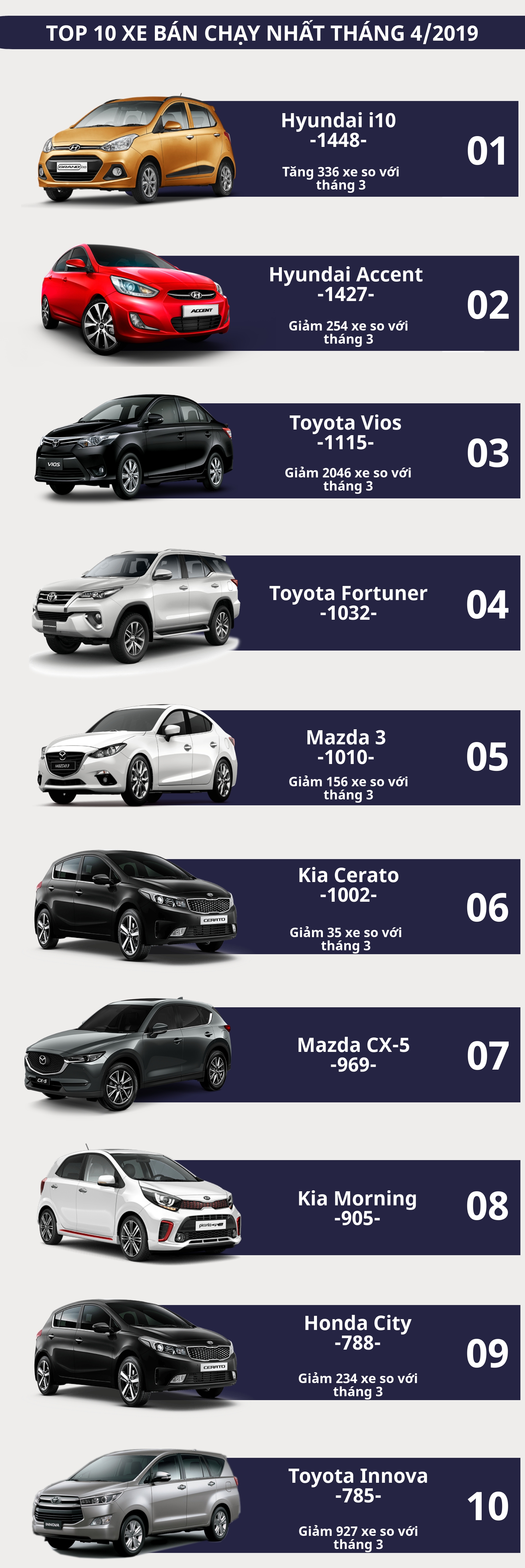 TOP 10 XE BÁN CHẠY NHẤT THÁNG 4/2019

Hyundai i10
-1448-
Tăng 336 xe so với tháng 3
01

Hyundai Accent
-1427-
Giảm 254 xe so với tháng 3
02

Toyota Vios
-1115-
Giảm 2046 xe so với tháng 3
03

Toyota Fortuner
-1032-
04

Mazda 3
-1010-
Giảm 156 xe so với tháng 3
05

Kia Cerato
-1002-
Giảm 35 xe so với tháng 3
06

Mazda CX-5
-969-
07

Kia Morning
-905-
08

Honda City
-788-
Giảm 234 xe so với tháng 3
09

Toyota Innova
-785-
Giảm 927 xe so với tháng 3
10