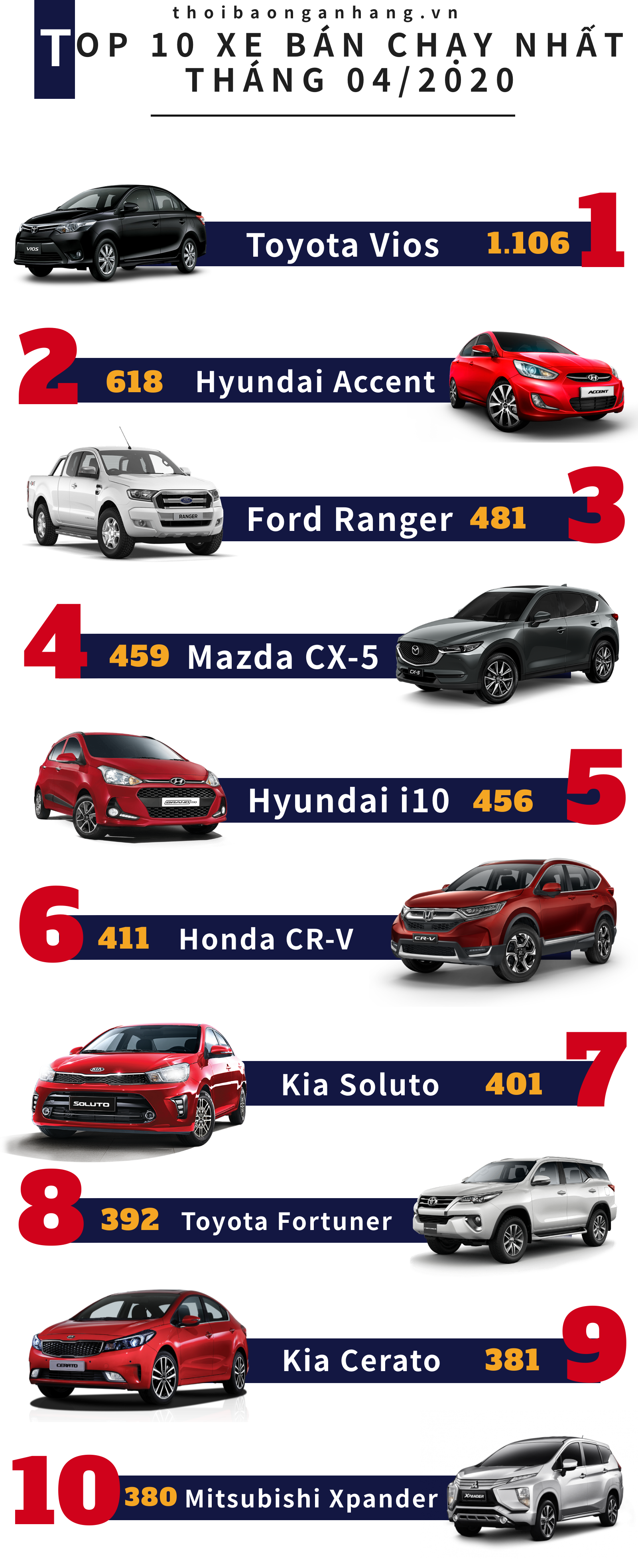 thoibaonganhang.vn
TOP 10 XE BÁN CHẠY NHẤT THÁNG 04/2020

Toyota Vios 1.106 1

2 618 Hyundai Accent

Ford Ranger 481 3

4 459 Mazda CX-5

Hyundai i10 456 5

6 411 Honda CR-V

Kia Soluto 401 7

8 392 Toyota Fortuner

Kia Cerato 381 9

10 380 Mitsubishi Xpander