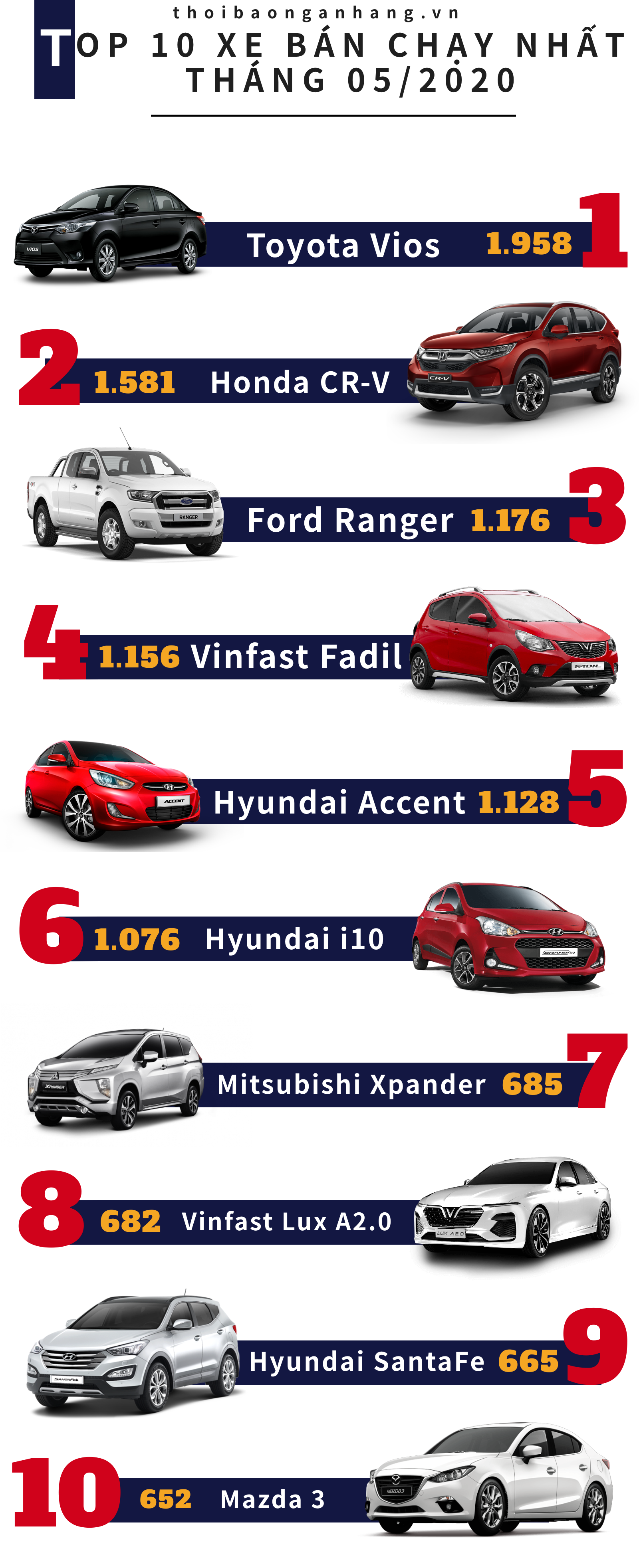 thoibaonganhang.vn

TOP 10 XE BÁN CHẠY NHẤT THÁNG 05/2020

Toyota Vios 1.958 1

2 1.581 Honda CR-V

Ford Ranger 1.176 3

4 1.156 Vinfast Fadil

Hyundai Accent 1.128 5

6 1.076 Hyundai i10

Mitsubishi Xpander 685 7

8 682 Vinfast Lux A2.0

Hyundai SantaFe 665 9

10 652 Mazda 3