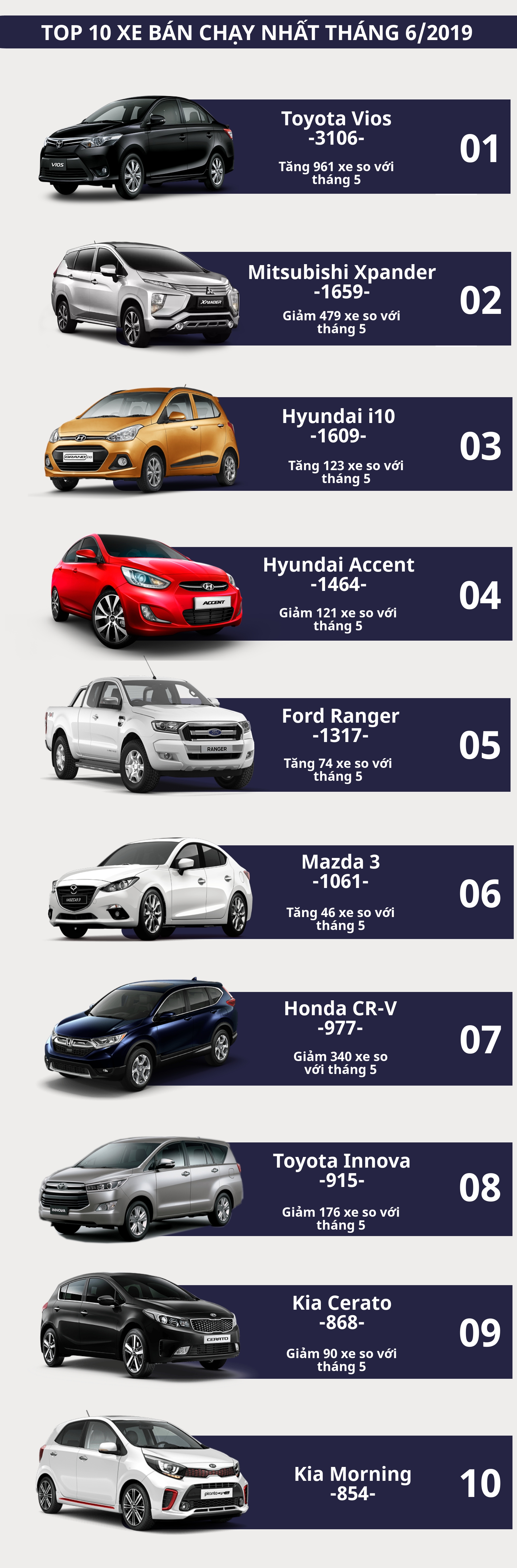 TOP 10 XE BÁN CHẠY NHẤT THÁNG 6/2019

Toyota Vios
-3106-
Tăng 961 xe so với tháng 5
01

Mitsubishi Xpander
-1659-
Giảm 479 xe so với tháng 5
02

Hyundai i10
-1609-
Tăng 123 xe so với tháng 5
03

Hyundai Accent
-1464-
Giảm 121 xe so với tháng 5
04

Ford Ranger
-1317-
Tăng 74 xe so với tháng 5
05

Mazda 3
-1061-
Tăng 46 xe so với tháng 5
06

Honda CR-V
-977-
Giảm 340 xe so với tháng 5
07

Toyota Innova
-915-
Giảm 176 xe so với tháng 5
08

Kia Cerato
-868-
Giảm 90 xe so với tháng 5
09

Kia Morning
-854-
10