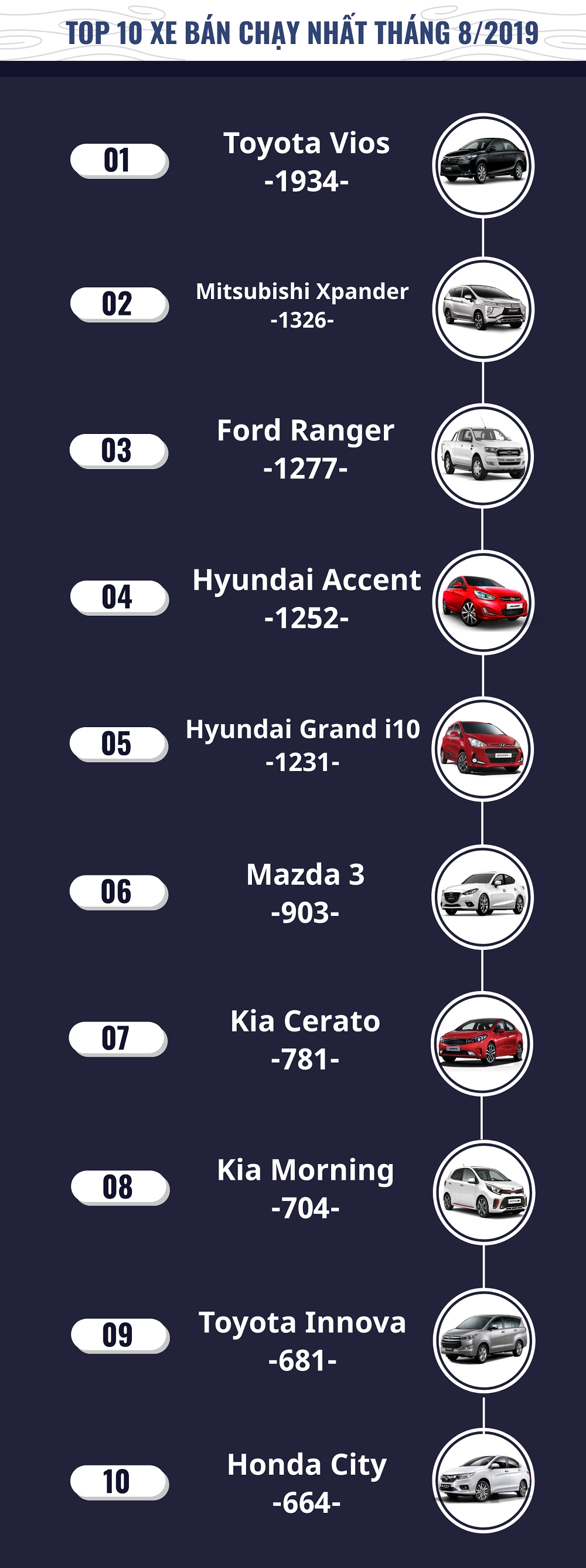 TOP 10 XE BÁN CHẠY NHẤT THÁNG 8/2019

01
Toyota Vios
-1934-

02
Mitsubishi Xpander
-1326-

03
Ford Ranger
-1277-

04
Hyundai Accent
-1252-

05
Hyundai Grand i10
-1231-

06
Mazda 3
-903-

07
Kia Cerato
-781-

08
Kia Morning
-704-

09
Toyota Innova
-681-

10
Honda City
-664-