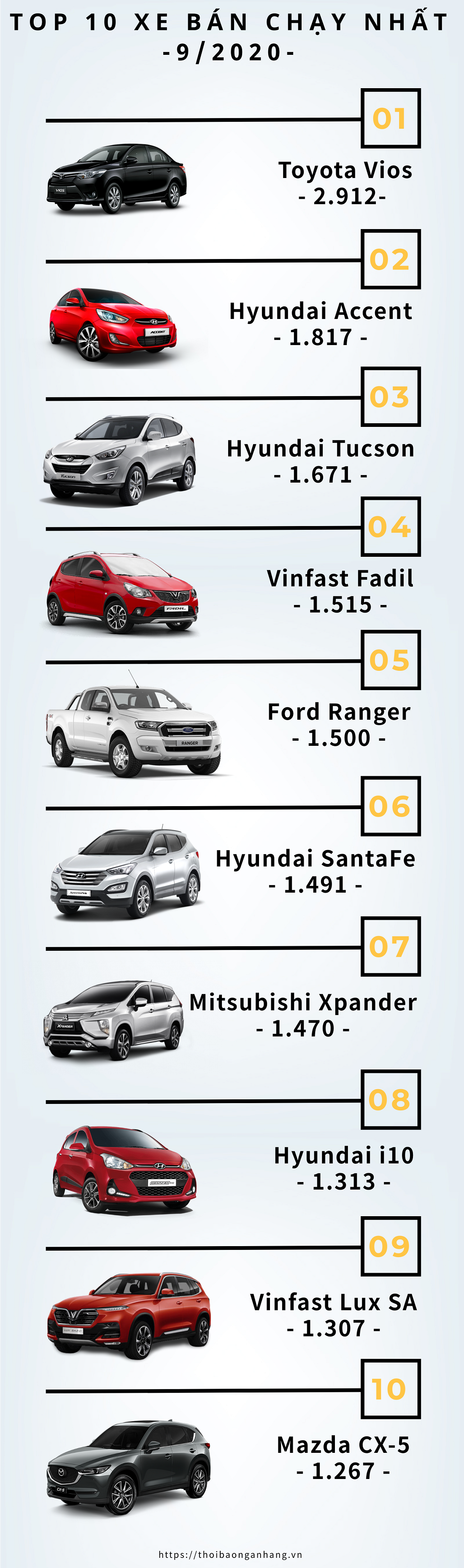 TOP 10 XE BÁN CHẠY NHẤT
-9/2020-

01
Toyota Vios
- 2.912-

02
Hyundai Accent
- 1.817 -

03
Hyundai Tucson
- 1.671 -

04
Vinfast Fadil
- 1.515 -

05
Ford Ranger
- 1.500 -

06
Hyundai SantaFe
- 1.491 -

07
Mitsubishi Xpander
- 1.470 -

08
Hyundai i10
- 1.313 -

09
Vinfast Lux SA
- 1.307 -

10
Mazda CX-5
- 1.267 -

https://thoibaonganhang.vn