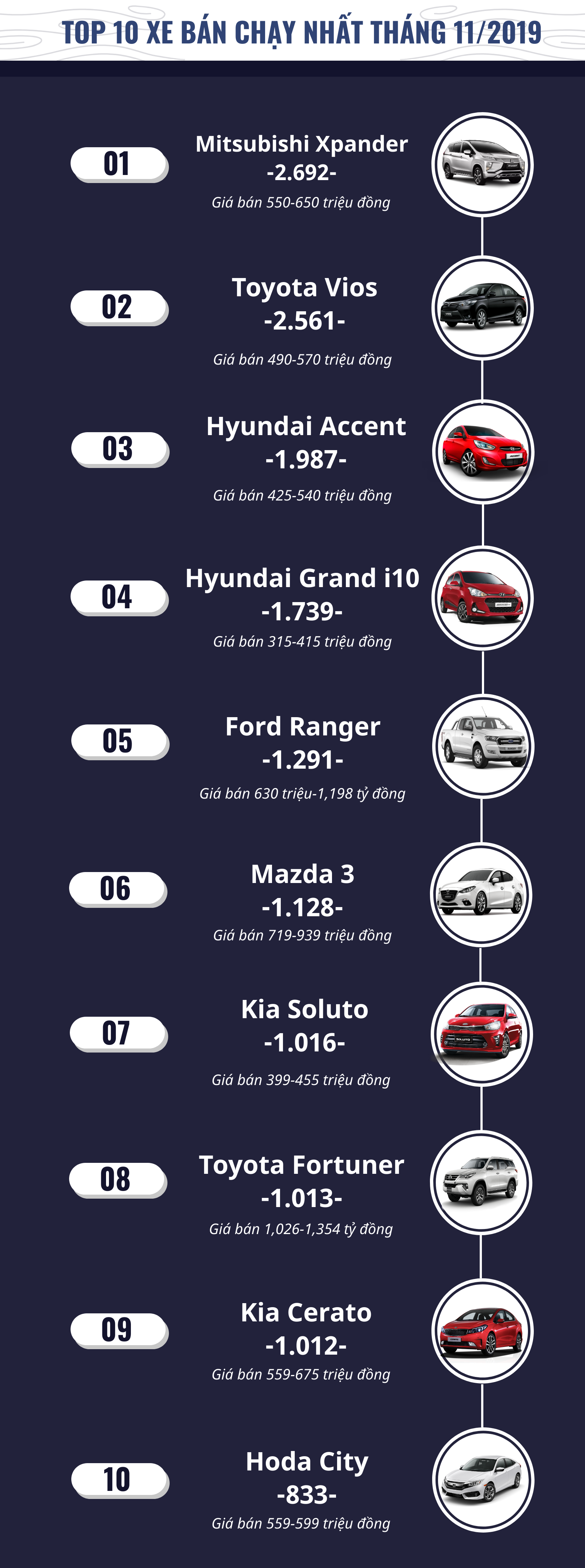 TOP 10 XE BÁN CHẠY NHẤT THÁNG 11/2019

01
Mitsubishi Xpander
-2.692-
Giá bán 550-650 triệu đồng

02
Toyota Vios
-2.561-
Giá bán 490-570 triệu đồng

03
Hyundai Accent
-1.987-
Giá bán 425-540 triệu đồng

04
Hyundai Grand i10
-1.739-
Giá bán 315-415 triệu đồng

05
Ford Ranger
-1.291-
Giá bán 630 triệu-1,198 tỷ đồng

06
Mazda 3
-1.128-
Giá bán 719-939 triệu đồng

07
Kia Soluto
-1.016-
Giá bán 399-455 triệu đồng

08
Toyota Fortuner
-1.013-
Giá bán 1,026-1,354 tỷ đồng

09
Kia Cerato
-1.012-
Giá bán 559-675 triệu đồng

10
Hoda City
-833-
Giá bán 559-599 triệu đồng