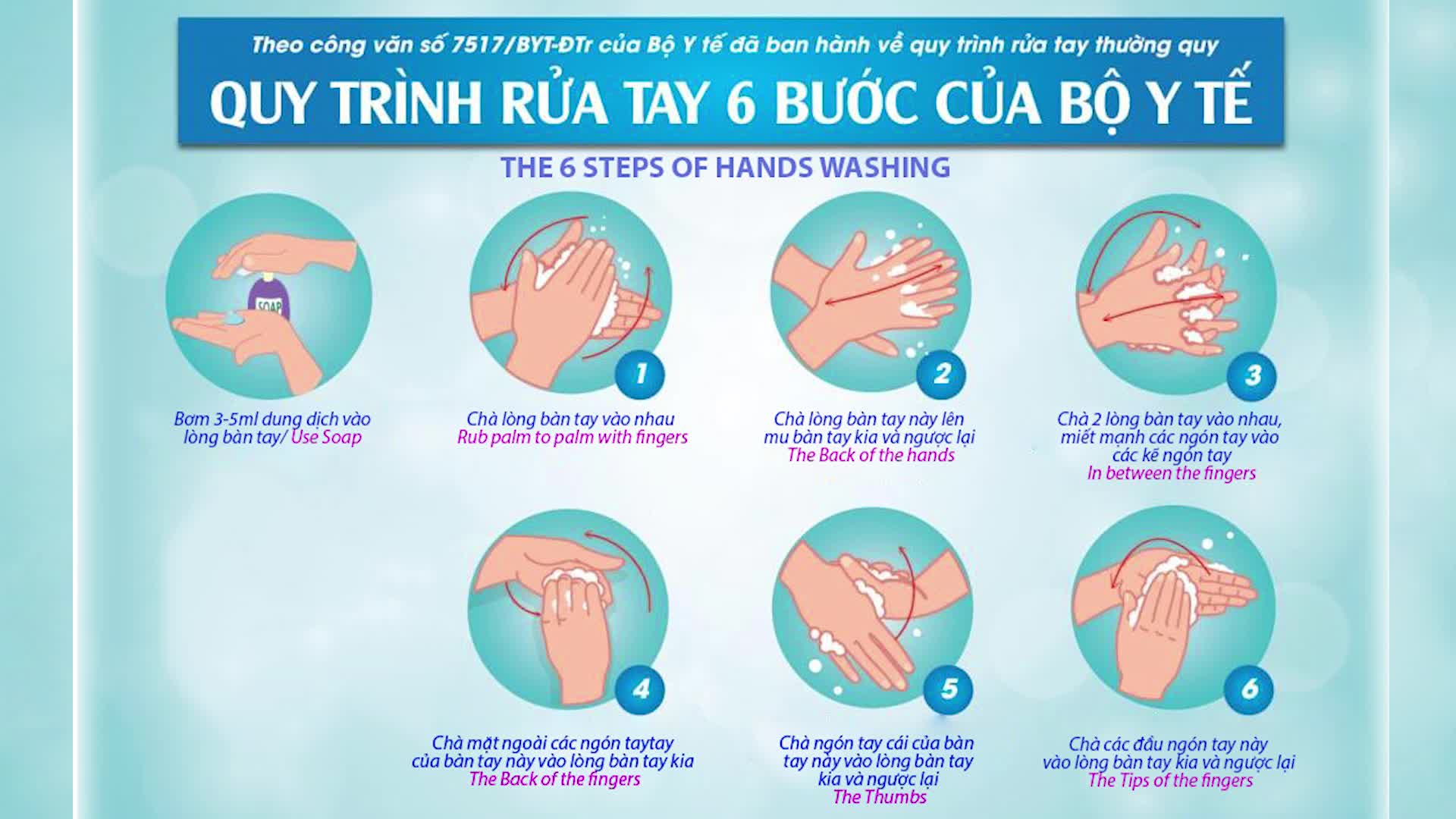 Theo công văn số 7517/BYT-ĐTr của Bộ Y tế đã ban hành về quy trình rửa tay thường quy

QUY TRÌNH RỬA TAY 6 BƯỚC CỦA BỘ Y TẾ

THE 6 STEPS OF HANDS WASHING

SOAP

Bơm 3-5ml dung dịch vào lòng bàn tay/ Use Soap

1

Chà lòng bàn tay vào nhau
Rub palm to palm with fingers

2

Chà lòng bàn tay này lên mu bàn tay kia và ngược lại
The Back of the hands

3

Chà 2 lòng bàn tay vào nhau, miết mạnh các ngón tay vào các kẽ ngón tay
In between the fingers

4

Chà mặt ngoài các ngón taytay của bàn tay này vào lòng bàn tay kia
The Back of the fingers

5

Chà ngón tay cái của bàn tay này vào lòng bàn tay kia và ngược lại
The Thumbs

6

Chà các đầu ngón tay này vào lòng bàn tay kia và ngược lại
The Tips of the fingers